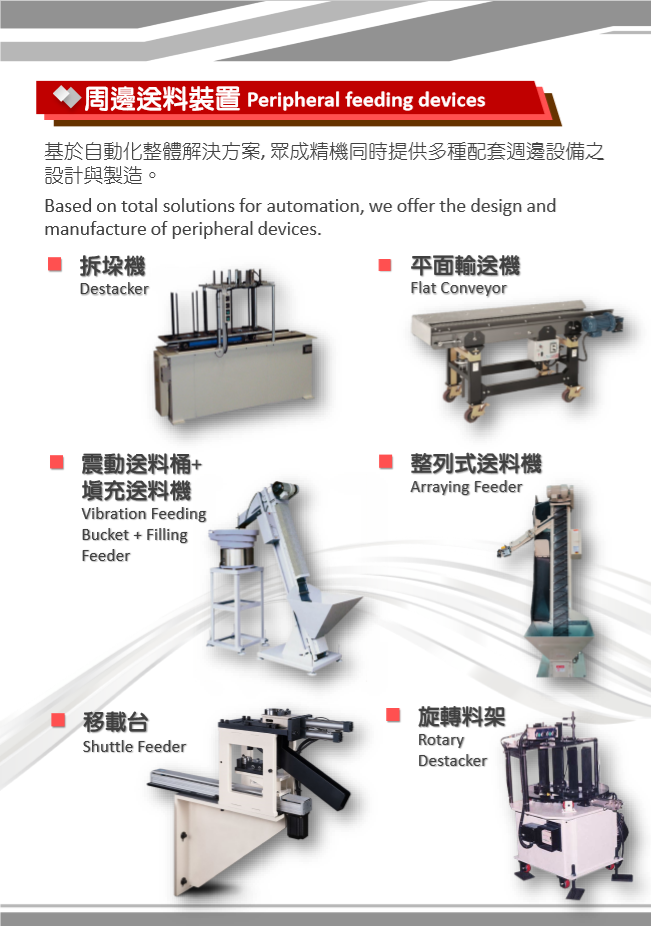 周邊送料裝置 Peripheral feeding devices

基於自動化整體解決方案, 眾成精機同時提供多種配套週邊設備之設計與製造。

Based on total solutions for automation, we offer the design and manufacture of peripheral devices.

拆垛機
Destacker

平面輸送機
Flat Conveyor

震動送料桶+填充送料機
Vibration Feeding Bucket + Filling Feeder

整列式送料機
Arraying Feeder

移載台
Shuttle Feeder

旋轉料架
Rotary Destacker